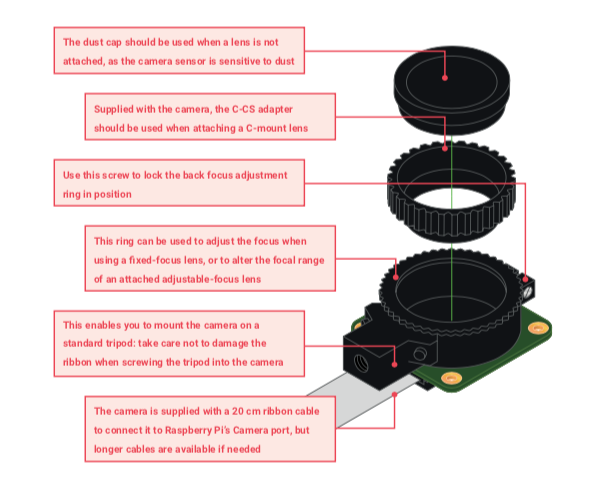 The dust cap should be used when a lens is not attached, as the camera sensor is sensitive to dust

Supplied with the camera, the C-CS adapter should be used when attaching a C-mount lens

Use this screw to lock the back focus adjustment ring in position

This ring can be used to adjust the focus when using a fixed-focus lens, or to alter the focal range of an attached adjustable-focus lens

This enables you to mount the camera on a standard tripod: take care not to damage the ribbon when screwing the tripod into the camera

The camera is supplied with a 20 cm ribbon cable to connect it to Raspberry Pi's Camera port, but longer cables are available if needed